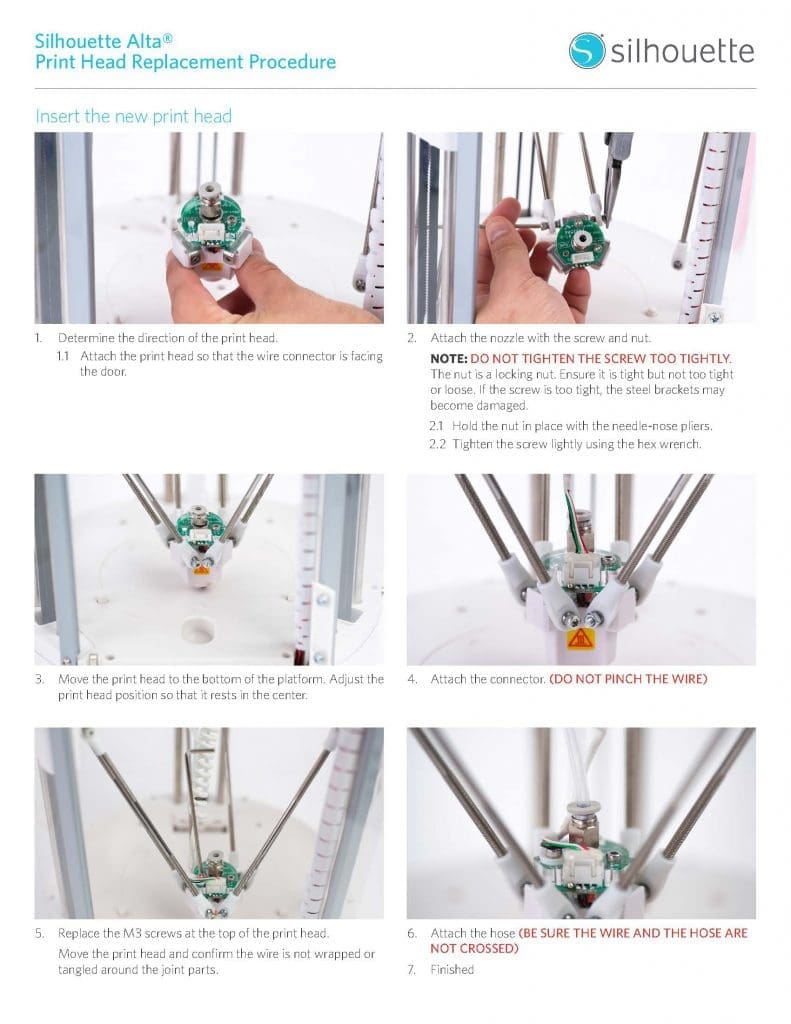 Silhouette Alta®
Print Head Replacement Procedure

silhouette

Insert the new print head

1. Determine the direction of the print head.
1.1 Attach the print head so that the wire connector is facing the door.

2. Attach the nozzle with the screw and nut.
NOTE: DO NOT TIGHTEN THE SCREW TOO TIGHTLY. The nut is a locking nut. Ensure it is tight but not too tight or loose. If the screw is too tight, the steel brackets may become damaged.
2.1 Hold the nut in place with the needle-nose pliers.
2.2 Tighten the screw lightly using the hex wrench.

3. Move the print head to the bottom of the platform. Adjust the print head position so that it rests in the center.

4. Attach the connector. (DO NOT PINCH THE WIRE)

5. Replace the M3 screws at the top of the print head.
Move the print head and confirm the wire is not wrapped or tangled around the joint parts.

6. Attach the hose (BE SURE THE WIRE AND THE HOSE ARE NOT CROSSED)
7. Finished